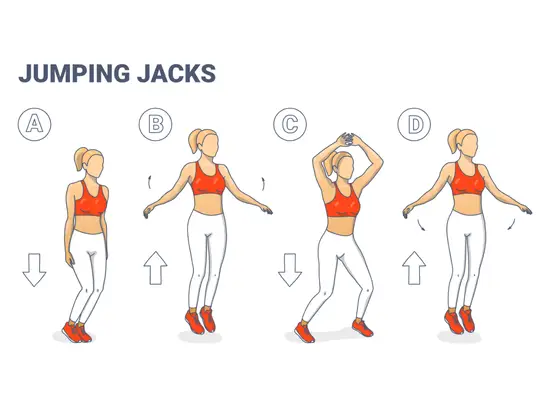 JUMPING JACKS

A

B

C

D