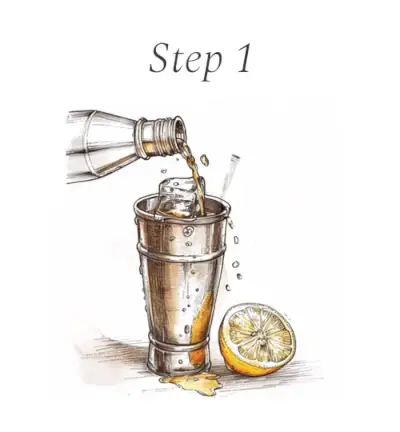 Step 1